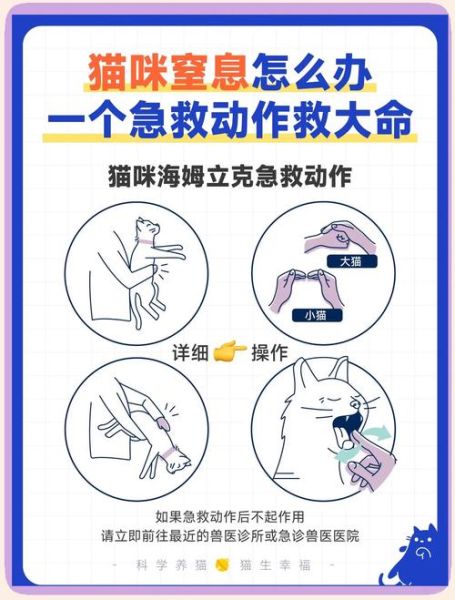 猫咪窒息怎么办
一个急救动作救大命

猫咪海姆立克急救动作

大猫

小猫

详细 👉 操作

如果急救动作后不起作用
请立即前往最近的兽医诊所或急诊兽医医院

- 科学养猫 猫生幸福 -