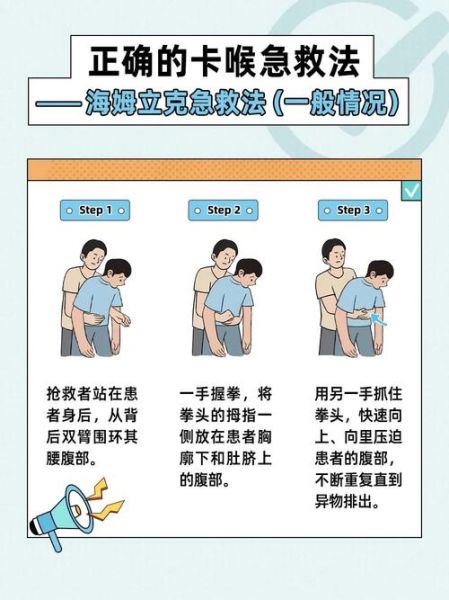 正确的卡喉急救法
——海姆立克急救法（一般情况）

Step 1

抢救者站在患者身后，从背后双臂围环其腰腹部。

Step 2

一手握拳，将拳头的拇指一侧放在患者胸廓下和肚脐上的腹部。

Step 3

用另一手抓住拳头，快速向上、向里压迫患者的腹部，不断重复直到异物排出。